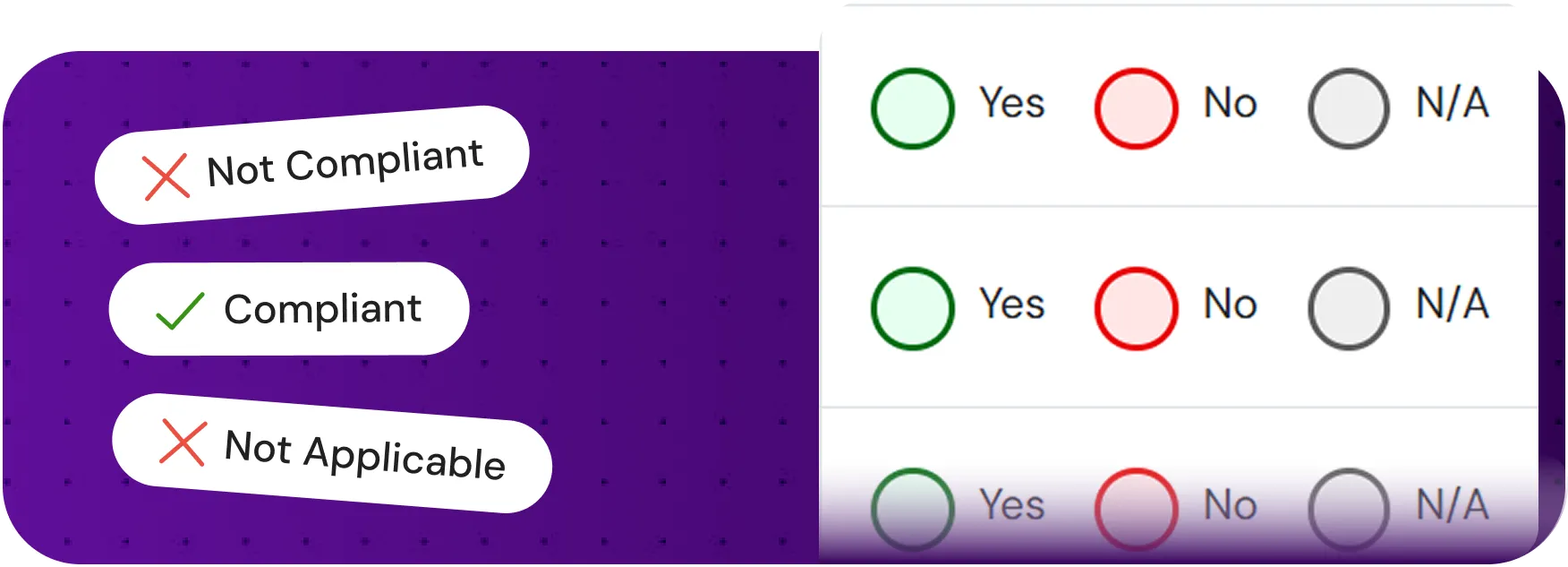 Not Compliant

Compliant

Not Applicable

Yes No N/A

Yes No N/A

Yes No N/A